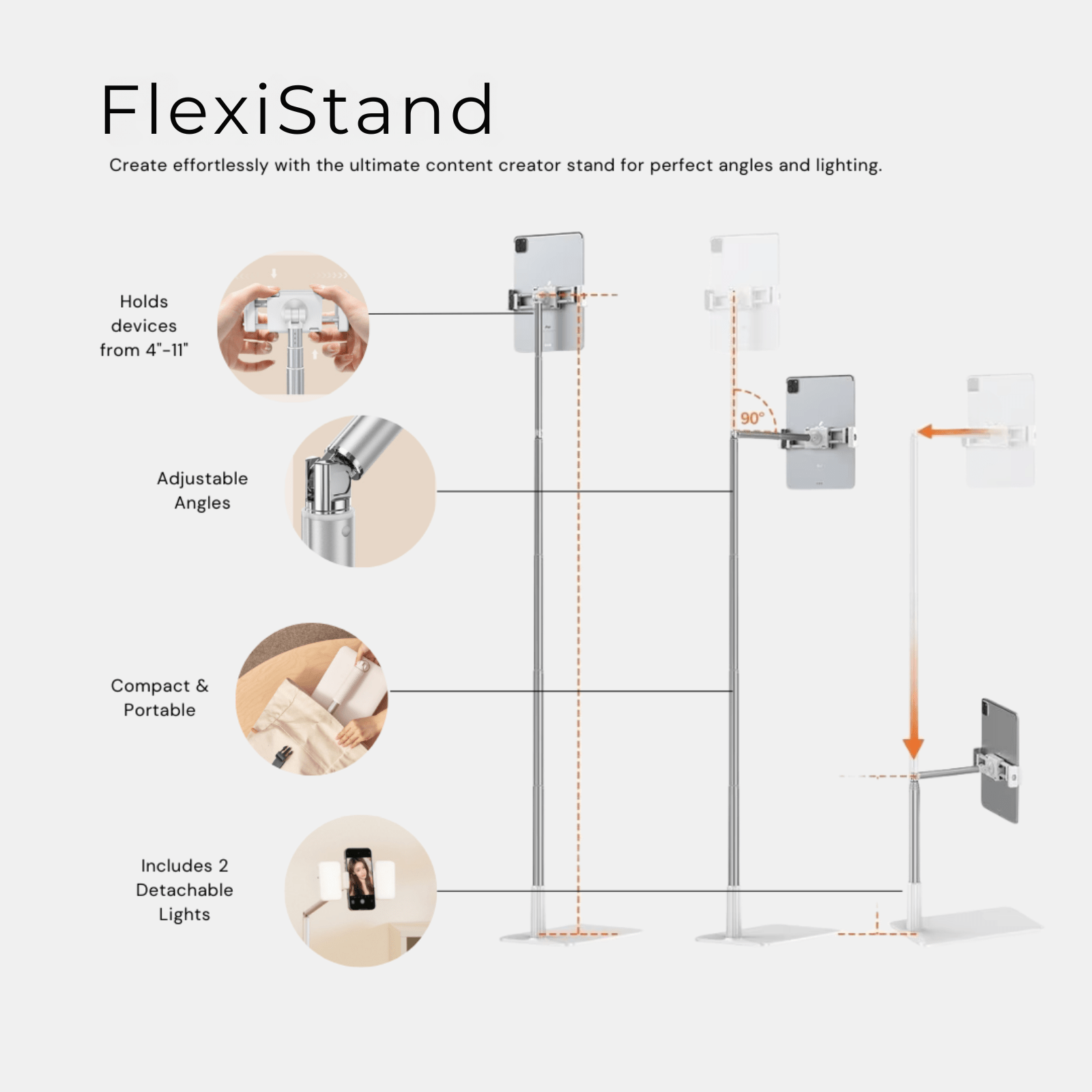 FlexiStand

Create effortlessly with the ultimate content creator stand for perfect angles and lighting.

Holds devices from 4"-11"

Adjustable Angles

Compact & Portable

Includes 2 Detachable Lights

90°